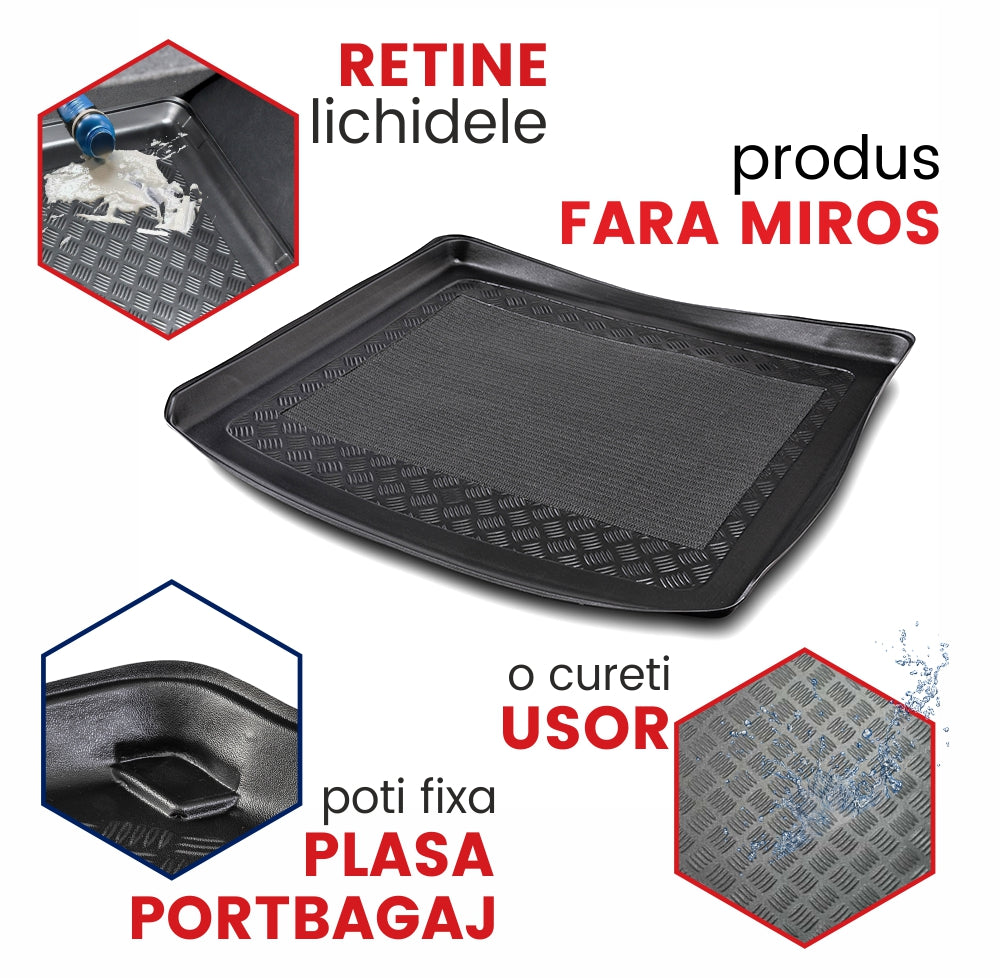 RETINE
lichidele

produs
FARA MIROS

o cureti
USOR

poti fixa
PLASA
PORTBAGAJ